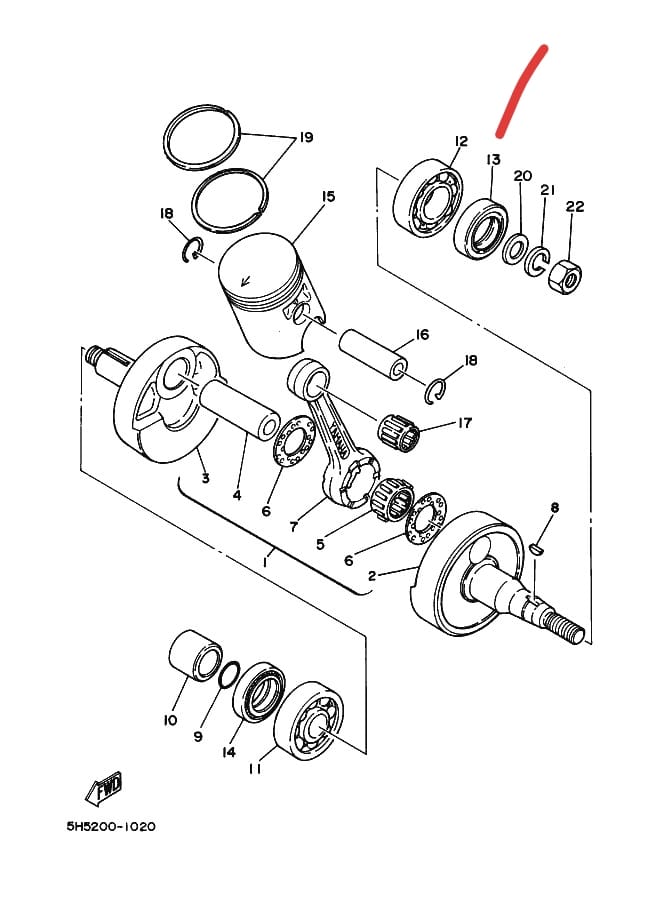 19
12
13
20
21
22
18
15
16
18
17
3
4
6
7
5
6
8
1
2
10
9
14
11
FWD
5H5200-1020